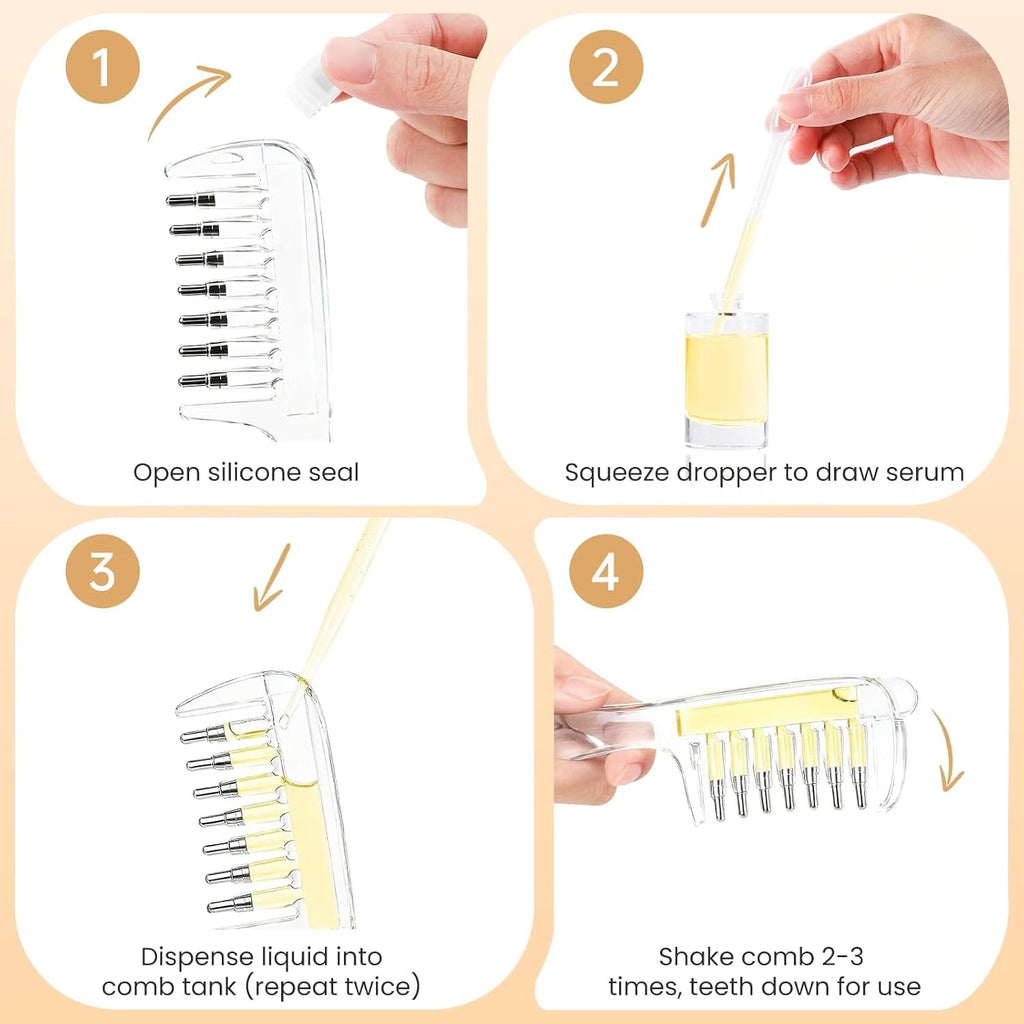 1

Open silicone seal

2

Squeeze dropper to draw serum

3

Dispense liquid into comb tank (repeat twice)

4

Shake comb 2-3 times, teeth down for use