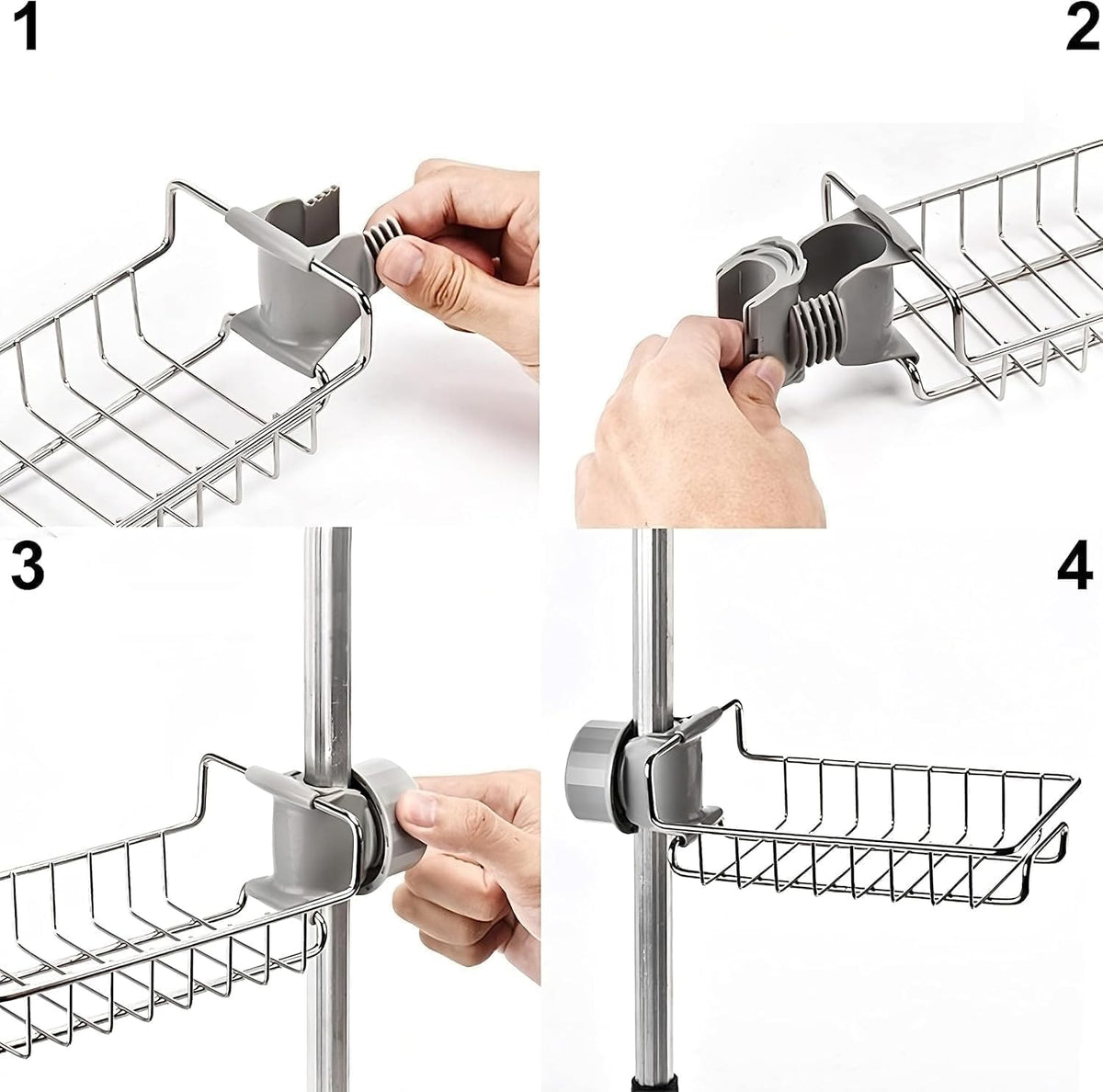 1
2
3
4